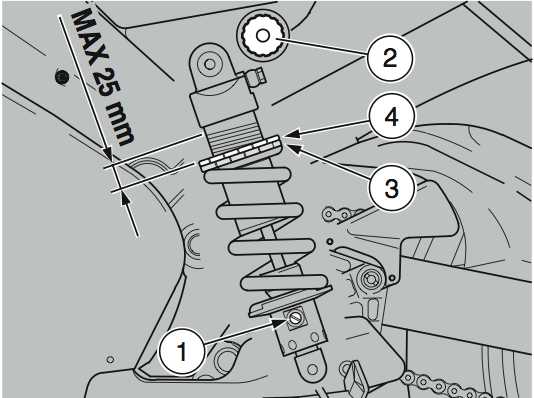 MAX 25 mm
2
4
3
1